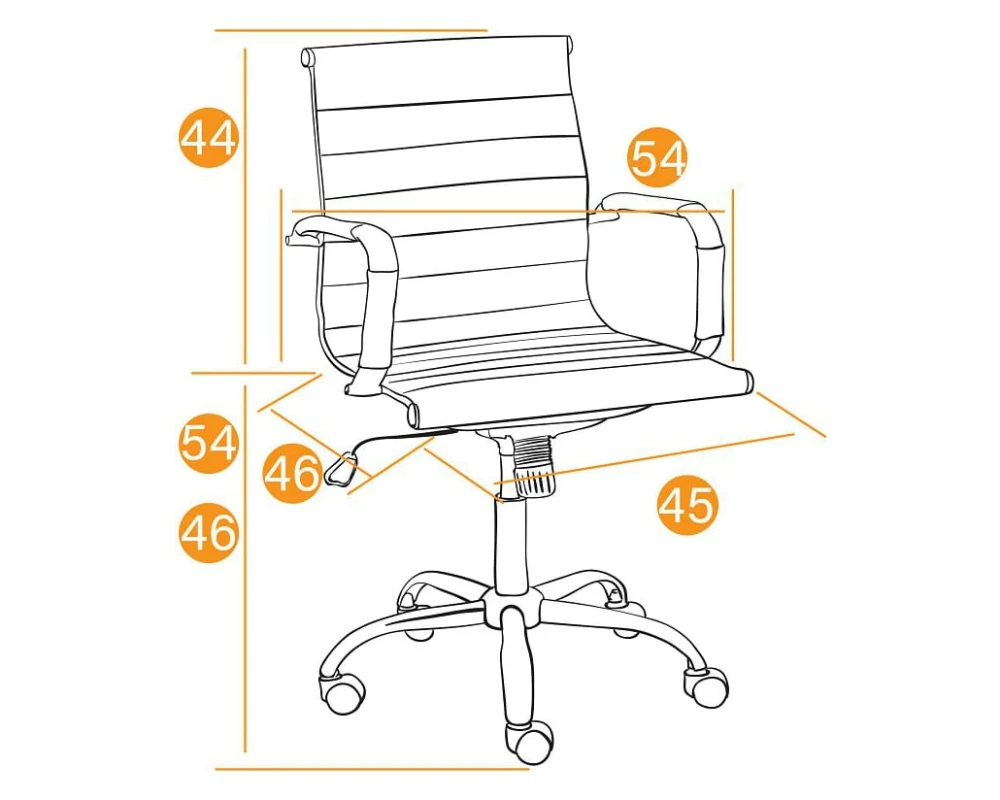 44
54
54
46
46
45